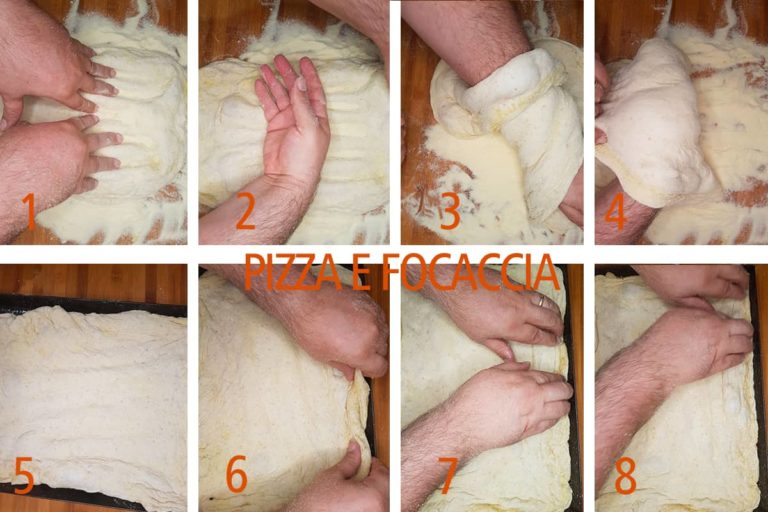 1
2
3
4
PIZZA E FOCACCIA
5
6
7
8