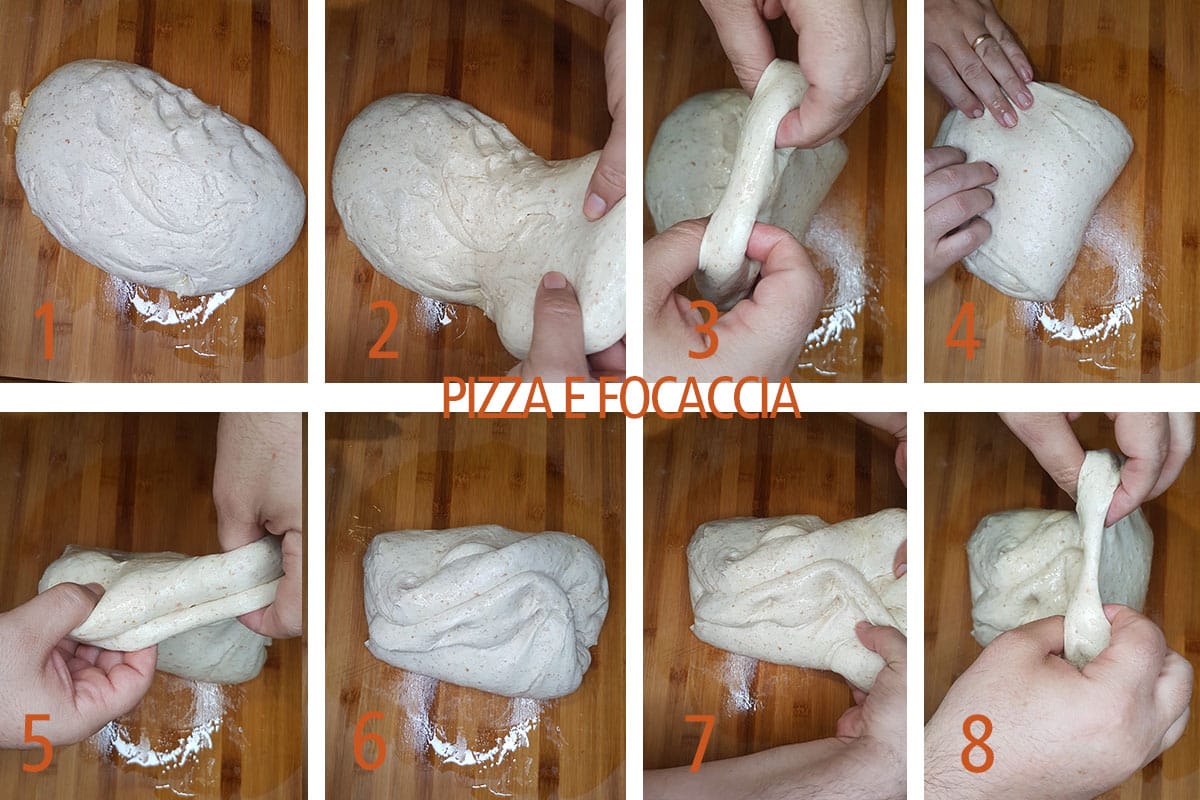 1
2
3
4
PIZZA E FOCACCIA
5
6
7
8