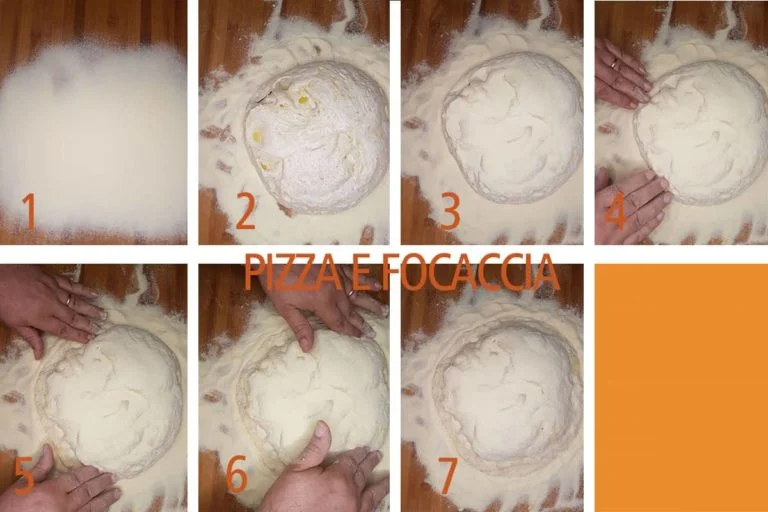 1
2
3
4
PIZZA E FOCACCIA
5
6
7